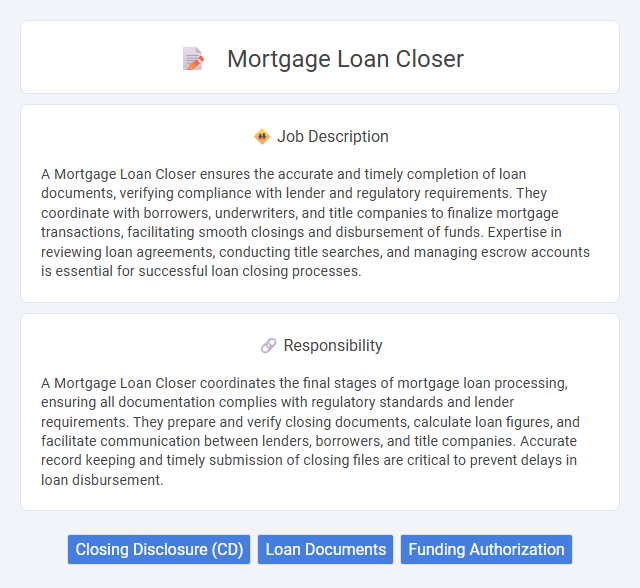 Mortgage Loan Closer

Job Description

A Mortgage Loan Closer ensures the accurate and timely completion of loan documents, verifying compliance with lender and regulatory requirements. They coordinate with borrowers, underwriters, and title companies to finalize mortgage transactions, facilitating smooth closings and disbursement of funds. Expertise in reviewing loan agreements, conducting title searches, and managing escrow accounts is essential for successful loan closing processes.

Responsibility

A Mortgage Loan Closer coordinates the final stages of mortgage loan processing, ensuring all documentation complies with regulatory standards and lender requirements. They prepare and verify closing documents, calculate loan figures, and facilitate communication between lenders, borrowers, and title companies. Accurate record keeping and timely submission of closing files are critical to prevent delays in loan disbursement.

Closing Disclosure (CD) Loan Documents Funding Authorization