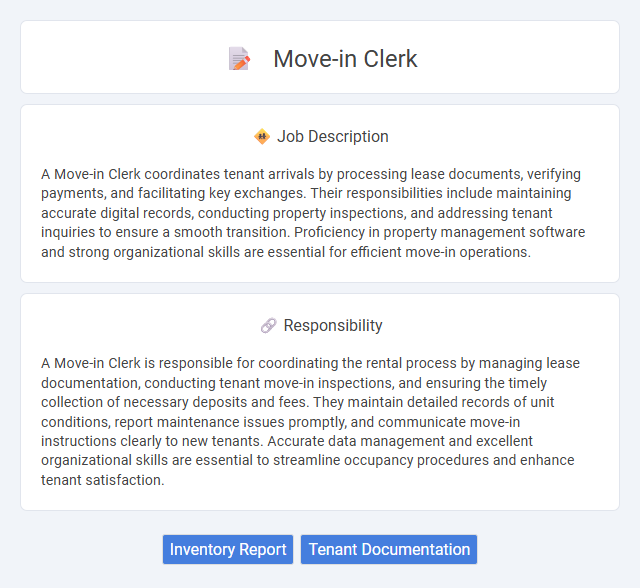 Move-in Clerk

Job Description

A Move-in Clerk coordinates tenant arrivals by processing lease documents, verifying payments, and facilitating key exchanges. Their responsibilities include maintaining accurate digital records, conducting property inspections, and addressing tenant inquiries to ensure a smooth transition. Proficiency in property management software and strong organizational skills are essential for efficient move-in operations.

Responsibility

A Move-in Clerk is responsible for coordinating the rental process by managing lease documentation, conducting tenant move-in inspections, and ensuring the timely collection of necessary deposits and fees. They maintain detailed records of unit conditions, report maintenance issues promptly, and communicate move-in instructions clearly to new tenants. Accurate data management and excellent organizational skills are essential to streamline occupancy procedures and enhance tenant satisfaction.

Inventory Report
Tenant Documentation