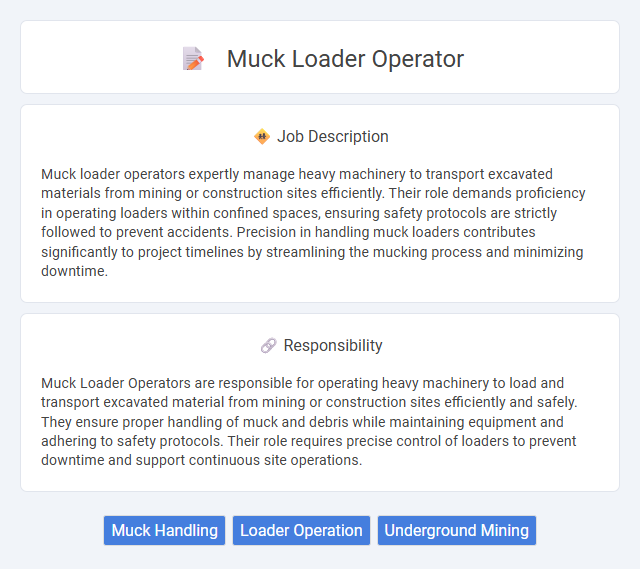 Muck Loader Operator

Job Description

Muck loader operators expertly manage heavy machinery to transport excavated materials from mining or construction sites efficiently. Their role demands proficiency in operating loaders within confined spaces, ensuring safety protocols are strictly followed to prevent accidents. Precision in handling muck loaders contributes significantly to project timelines by streamlining the mucking process and minimizing downtime.

Responsibility

Muck Loader Operators are responsible for operating heavy machinery to load and transport excavated material from mining or construction sites efficiently and safely. They ensure proper handling of muck and debris while maintaining equipment and adhering to safety protocols. Their role requires precise control of loaders to prevent downtime and support continuous site operations.

Muck Handling
Loader Operation
Underground Mining