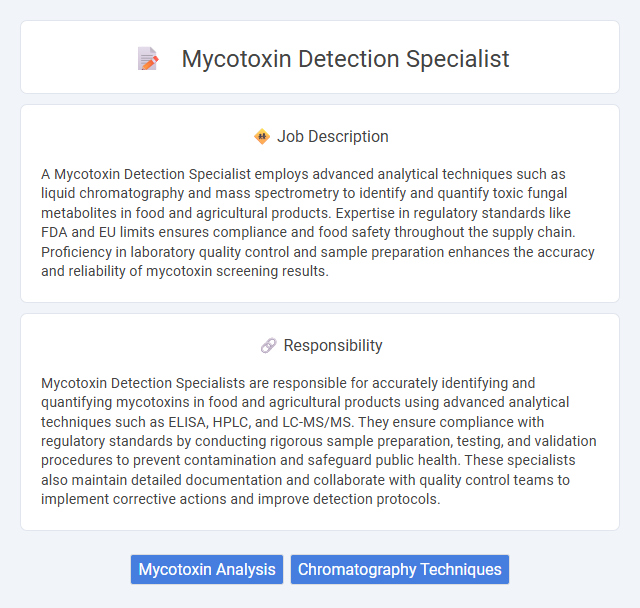 Mycotoxin Detection Specialist

Job Description

A Mycotoxin Detection Specialist employs advanced analytical techniques such as liquid chromatography and mass spectrometry to identify and quantify toxic fungal metabolites in food and agricultural products. Expertise in regulatory standards like FDA and EU limits ensures compliance and food safety throughout the supply chain. Proficiency in laboratory quality control and sample preparation enhances the accuracy and reliability of mycotoxin screening results.

Responsibility

Mycotoxin Detection Specialists are responsible for accurately identifying and quantifying mycotoxins in food and agricultural products using advanced analytical techniques such as ELISA, HPLC, and LC-MS/MS. They ensure compliance with regulatory standards by conducting rigorous sample preparation, testing, and validation procedures to prevent contamination and safeguard public health. These specialists also maintain detailed documentation and collaborate with quality control teams to implement corrective actions and improve detection protocols.

Mycotoxin Analysis
Chromatography Techniques