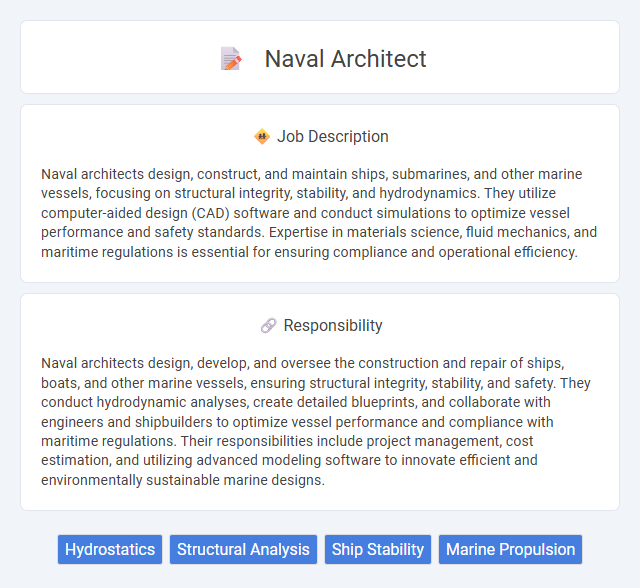 Naval Architect

Job Description

Naval architects design, construct, and maintain ships, submarines, and other marine vessels, focusing on structural integrity, stability, and hydrodynamics. They utilize computer-aided design (CAD) software and conduct simulations to optimize vessel performance and safety standards. Expertise in materials science, fluid mechanics, and maritime regulations is essential for ensuring compliance and operational efficiency.

Responsibility

Naval architects design, develop, and oversee the construction and repair of ships, boats, and other marine vessels, ensuring structural integrity, stability, and safety. They conduct hydrodynamic analyses, create detailed blueprints, and collaborate with engineers and shipbuilders to optimize vessel performance and compliance with maritime regulations. Their responsibilities include project management, cost estimation, and utilizing advanced modeling software to innovate efficient and environmentally sustainable marine designs.

Hydrostatics Structural Analysis Ship Stability Marine Propulsion