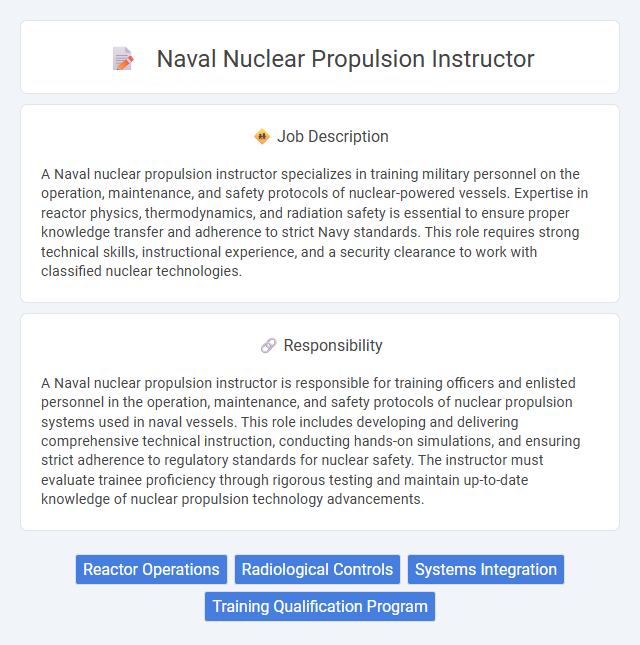 Naval Nuclear Propulsion Instructor

Job Description

A Naval nuclear propulsion instructor specializes in training military personnel on the operation, maintenance, and safety protocols of nuclear-powered vessels. Expertise in reactor physics, thermodynamics, and radiation safety is essential to ensure proper knowledge transfer and adherence to strict Navy standards. This role requires strong technical skills, instructional experience, and a security clearance to work with classified nuclear technologies.

Responsibility

A Naval nuclear propulsion instructor is responsible for training officers and enlisted personnel in the operation, maintenance, and safety protocols of nuclear propulsion systems used in naval vessels. This role includes developing and delivering comprehensive technical instruction, conducting hands-on simulations, and ensuring strict adherence to regulatory standards for nuclear safety. The instructor must evaluate trainee proficiency through rigorous testing and maintain up-to-date knowledge of nuclear propulsion technology advancements.

Reactor Operations
Radiological Controls
Systems Integration
Training Qualification Program