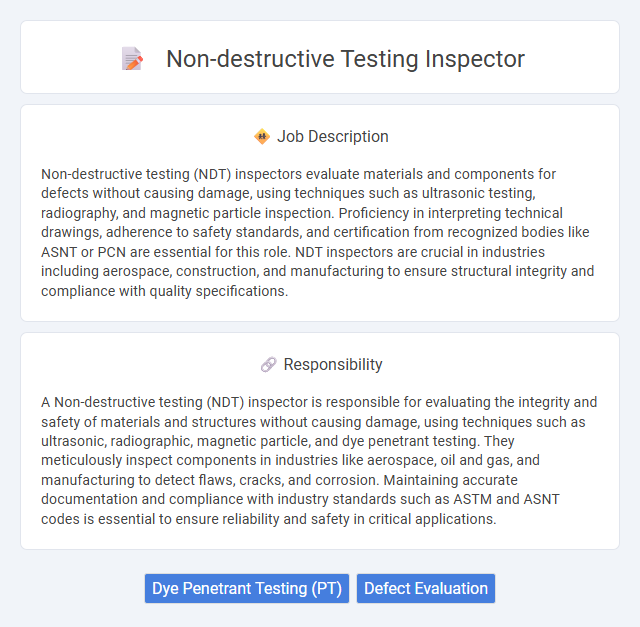 Non-destructive Testing Inspector

Job Description

Non-destructive testing (NDT) inspectors evaluate materials and components for defects without causing damage, using techniques such as ultrasonic testing, radiography, and magnetic particle inspection. Proficiency in interpreting technical drawings, adherence to safety standards, and certification from recognized bodies like ASNT or PCN are essential for this role. NDT inspectors are crucial in industries including aerospace, construction, and manufacturing to ensure structural integrity and compliance with quality specifications.

Responsibility

A Non-destructive testing (NDT) inspector is responsible for evaluating the integrity and safety of materials and structures without causing damage, using techniques such as ultrasonic, radiographic, magnetic particle, and dye penetrant testing. They meticulously inspect components in industries like aerospace, oil and gas, and manufacturing to detect flaws, cracks, and corrosion. Maintaining accurate documentation and compliance with industry standards such as ASTM and ASNT codes is essential to ensure reliability and safety in critical applications.

Dye Penetrant Testing (PT)
Defect Evaluation