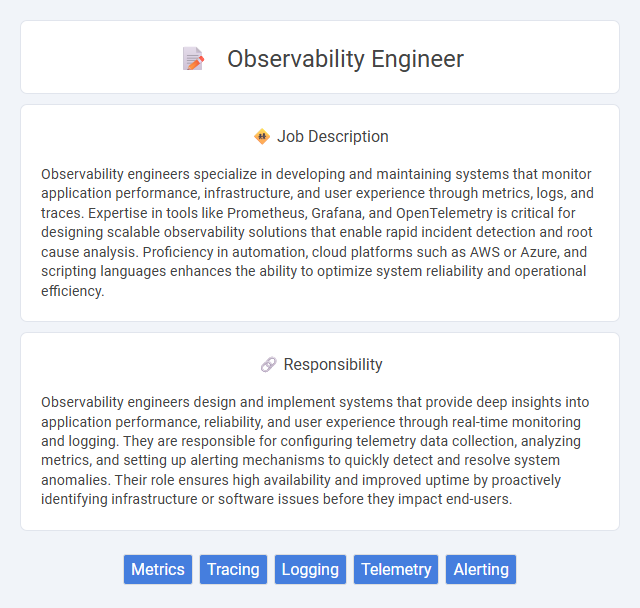 Observability Engineer

Job Description

Observability engineers specialize in developing and maintaining systems that monitor application performance, infrastructure, and user experience through metrics, logs, and traces. Expertise in tools like Prometheus, Grafana, and OpenTelemetry is critical for designing scalable observability solutions that enable rapid incident detection and root cause analysis. Proficiency in automation, cloud platforms such as AWS or Azure, and scripting languages enhances the ability to optimize system reliability and operational efficiency.

Responsibility

Observability engineers design and implement systems that provide deep insights into application performance, reliability, and user experience through real-time monitoring and logging. They are responsible for configuring telemetry data collection, analyzing metrics, and setting up alerting mechanisms to quickly detect and resolve system anomalies. Their role ensures high availability and improved uptime by proactively identifying infrastructure or software issues before they impact end-users.

Metrics Tracing Logging Telemetry Alerting