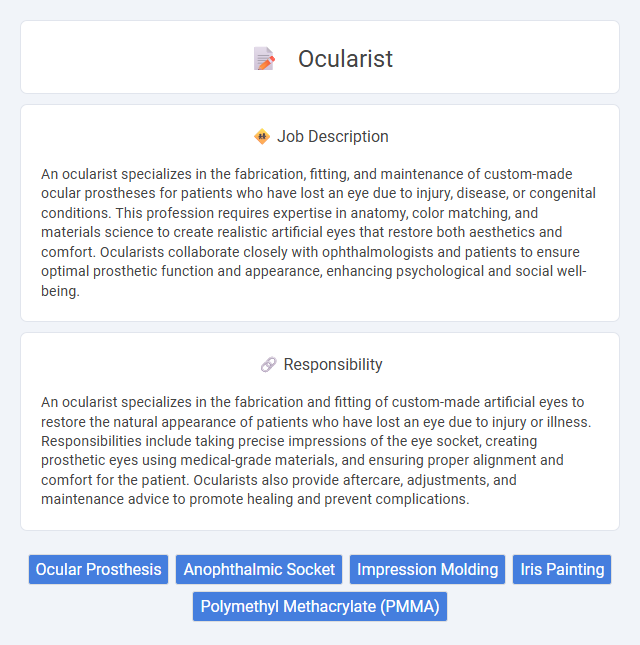 Ocularist

Job Description

An ocularist specializes in the fabrication, fitting, and maintenance of custom-made ocular prostheses for patients who have lost an eye due to injury, disease, or congenital conditions. This profession requires expertise in anatomy, color matching, and materials science to create realistic artificial eyes that restore both aesthetics and comfort. Ocularists collaborate closely with ophthalmologists and patients to ensure optimal prosthetic function and appearance, enhancing psychological and social well-being.

Responsibility

An ocularist specializes in the fabrication and fitting of custom-made artificial eyes to restore the natural appearance of patients who have lost an eye due to injury or illness. Responsibilities include taking precise impressions of the eye socket, creating prosthetic eyes using medical-grade materials, and ensuring proper alignment and comfort for the patient. Ocularists also provide aftercare, adjustments, and maintenance advice to promote healing and prevent complications.

Ocular Prosthesis
Anophthalmic Socket
Impression Molding
Iris Painting
Polymethyl Methacrylate (PMMA)