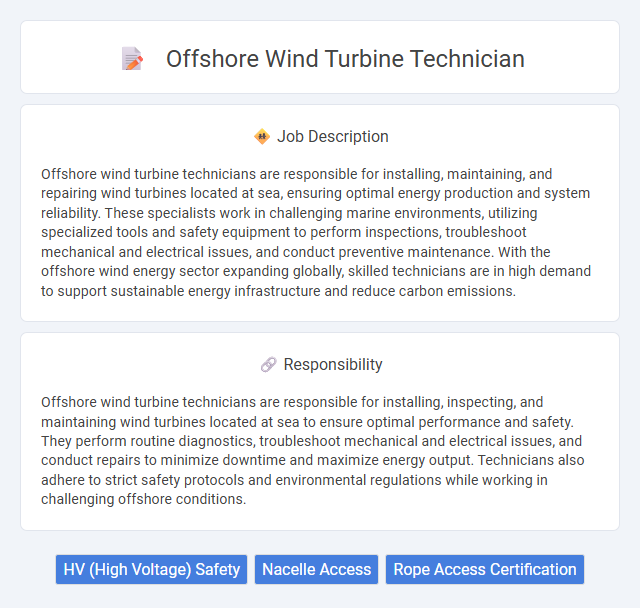 Offshore Wind Turbine Technician

Job Description

Offshore wind turbine technicians are responsible for installing, maintaining, and repairing wind turbines located at sea, ensuring optimal energy production and system reliability. These specialists work in challenging marine environments, utilizing specialized tools and safety equipment to perform inspections, troubleshoot mechanical and electrical issues, and conduct preventive maintenance. With the offshore wind energy sector expanding globally, skilled technicians are in high demand to support sustainable energy infrastructure and reduce carbon emissions.

Responsibility

Offshore wind turbine technicians are responsible for installing, inspecting, and maintaining wind turbines located at sea to ensure optimal performance and safety. They perform routine diagnostics, troubleshoot mechanical and electrical issues, and conduct repairs to minimize downtime and maximize energy output. Technicians also adhere to strict safety protocols and environmental regulations while working in challenging offshore conditions.

HV (High Voltage) Safety
Nacelle Access
Rope Access Certification