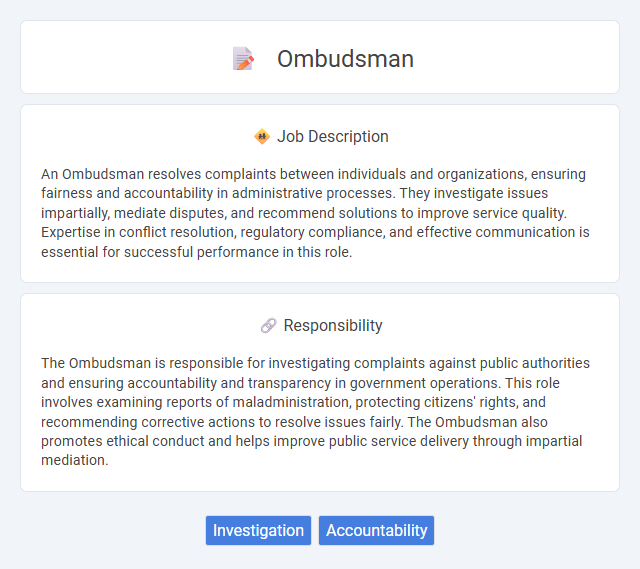 Ombudsman

Job Description

An Ombudsman resolves complaints between individuals and organizations, ensuring fairness and accountability in administrative processes. They investigate issues impartially, mediate disputes, and recommend solutions to improve service quality. Expertise in conflict resolution, regulatory compliance, and effective communication is essential for successful performance in this role.

Responsibility

The Ombudsman is responsible for investigating complaints against public authorities and ensuring accountability and transparency in government operations. This role involves examining reports of maladministration, protecting citizens' rights, and recommending corrective actions to resolve issues fairly. The Ombudsman also promotes ethical conduct and helps improve public service delivery through impartial mediation.

Investigation
Accountability