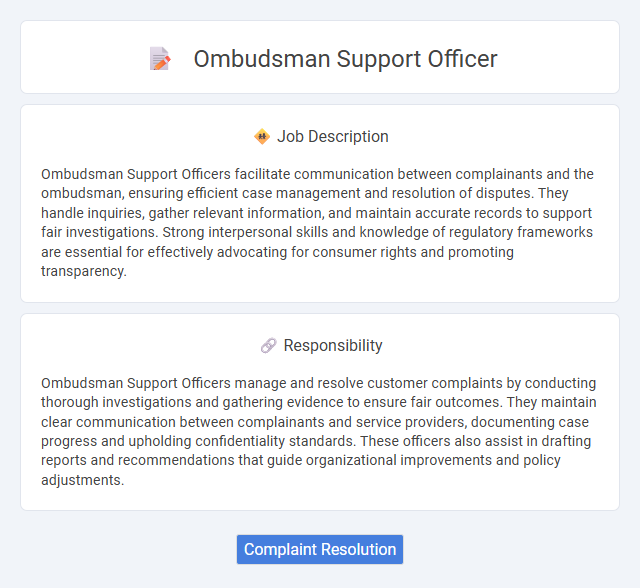 Ombudsman Support Officer

Job Description

Ombudsman Support Officers facilitate communication between complainants and the ombudsman, ensuring efficient case management and resolution of disputes. They handle inquiries, gather relevant information, and maintain accurate records to support fair investigations. Strong interpersonal skills and knowledge of regulatory frameworks are essential for effectively advocating for consumer rights and promoting transparency.

Responsibility

Ombudsman Support Officers manage and resolve customer complaints by conducting thorough investigations and gathering evidence to ensure fair outcomes. They maintain clear communication between complainants and service providers, documenting case progress and upholding confidentiality standards. These officers also assist in drafting reports and recommendations that guide organizational improvements and policy adjustments.

Complaint Resolution