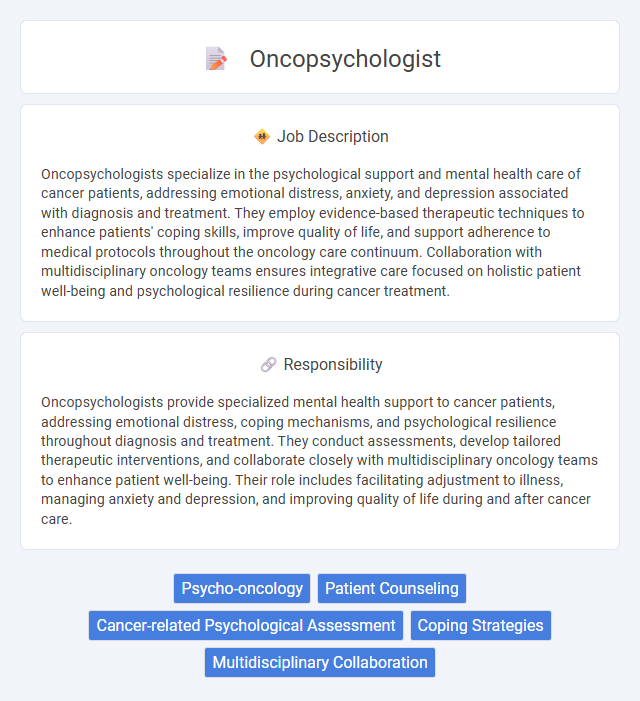 Oncopsychologist

Job Description

Oncopsychologists specialize in the psychological support and mental health care of cancer patients, addressing emotional distress, anxiety, and depression associated with diagnosis and treatment. They employ evidence-based therapeutic techniques to enhance patients' coping skills, improve quality of life, and support adherence to medical protocols throughout the oncology care continuum. Collaboration with multidisciplinary oncology teams ensures integrative care focused on holistic patient well-being and psychological resilience during cancer treatment.

Responsibility

Oncopsychologists provide specialized mental health support to cancer patients, addressing emotional distress, coping mechanisms, and psychological resilience throughout diagnosis and treatment. They conduct assessments, develop tailored therapeutic interventions, and collaborate closely with multidisciplinary oncology teams to enhance patient well-being. Their role includes facilitating adjustment to illness, managing anxiety and depression, and improving quality of life during and after cancer care.

Psycho-oncology
Patient Counseling
Cancer-related Psychological Assessment
Coping Strategies
Multidisciplinary Collaboration