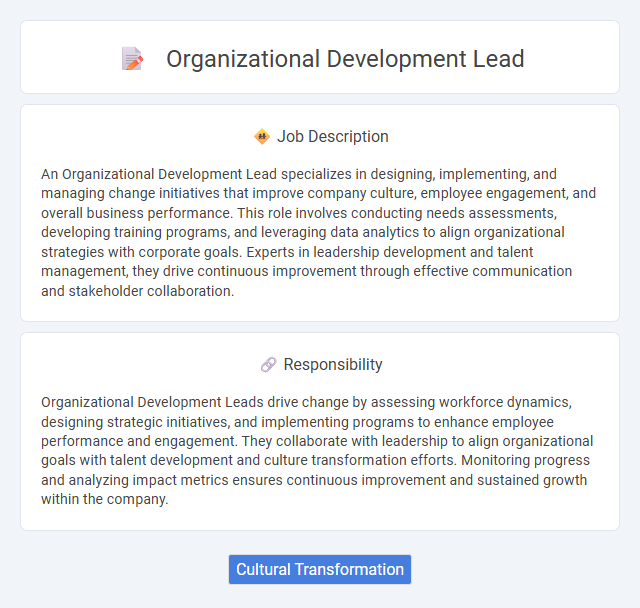 Organizational Development Lead

Job Description

An Organizational Development Lead specializes in designing, implementing, and managing change initiatives that improve company culture, employee engagement, and overall business performance. This role involves conducting needs assessments, developing training programs, and leveraging data analytics to align organizational strategies with corporate goals. Experts in leadership development and talent management, they drive continuous improvement through effective communication and stakeholder collaboration.

Responsibility

Organizational Development Leads drive change by assessing workforce dynamics, designing strategic initiatives, and implementing programs to enhance employee performance and engagement. They collaborate with leadership to align organizational goals with talent development and culture transformation efforts. Monitoring progress and analyzing impact metrics ensures continuous improvement and sustained growth within the company.

Cultural Transformation