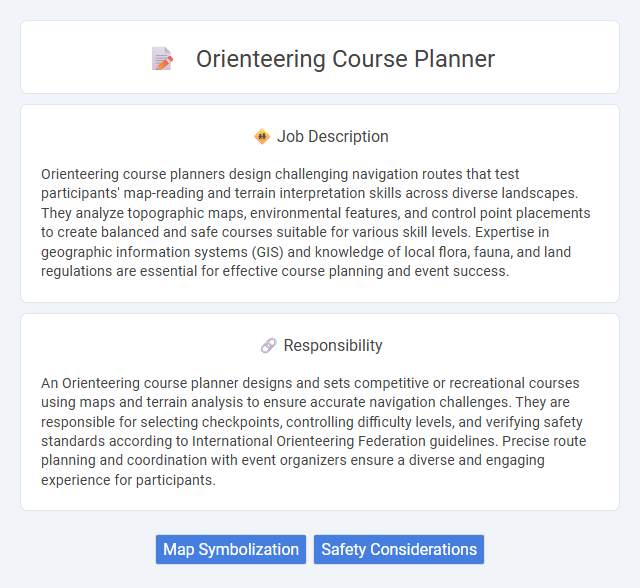 Orienteering Course Planner

Job Description

Orienteering course planners design challenging navigation routes that test participants' map-reading and terrain interpretation skills across diverse landscapes. They analyze topographic maps, environmental features, and control point placements to create balanced and safe courses suitable for various skill levels. Expertise in geographic information systems (GIS) and knowledge of local flora, fauna, and land regulations are essential for effective course planning and event success.

Responsibility

An Orienteering course planner designs and sets competitive or recreational courses using maps and terrain analysis to ensure accurate navigation challenges. They are responsible for selecting checkpoints, controlling difficulty levels, and verifying safety standards according to International Orienteering Federation guidelines. Precise route planning and coordination with event organizers ensure a diverse and engaging experience for participants.

Map Symbolization

Safety Considerations