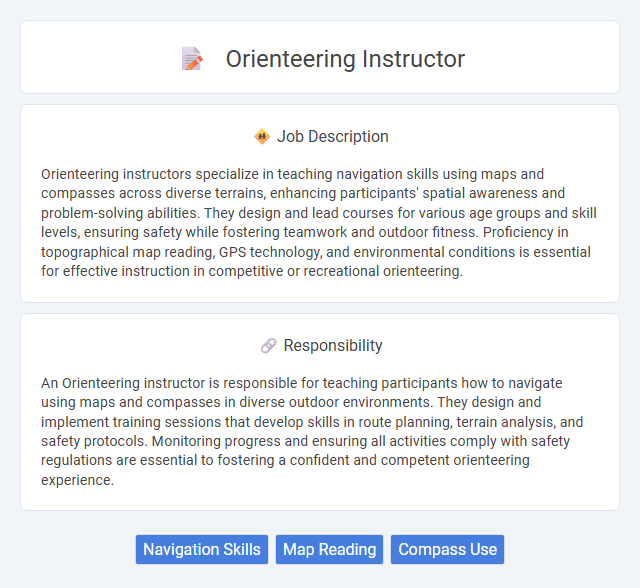 Orienteering Instructor

Job Description

Orienteering instructors specialize in teaching navigation skills using maps and compasses across diverse terrains, enhancing participants' spatial awareness and problem-solving abilities. They design and lead courses for various age groups and skill levels, ensuring safety while fostering teamwork and outdoor fitness. Proficiency in topographical map reading, GPS technology, and environmental conditions is essential for effective instruction in competitive or recreational orienteering.

Responsibility

An Orienteering instructor is responsible for teaching participants how to navigate using maps and compasses in diverse outdoor environments. They design and implement training sessions that develop skills in route planning, terrain analysis, and safety protocols. Monitoring progress and ensuring all activities comply with safety regulations are essential to fostering a confident and competent orienteering experience.

Navigation Skills
Map Reading
Compass Use