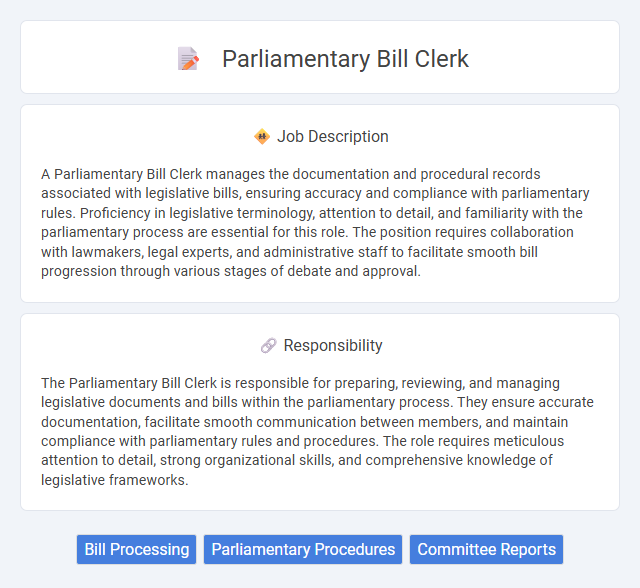 Parliamentary Bill Clerk

Job Description

A Parliamentary Bill Clerk manages the documentation and procedural records associated with legislative bills, ensuring accuracy and compliance with parliamentary rules. Proficiency in legislative terminology, attention to detail, and familiarity with the parliamentary process are essential for this role. The position requires collaboration with lawmakers, legal experts, and administrative staff to facilitate smooth bill progression through various stages of debate and approval.

Responsibility

The Parliamentary Bill Clerk is responsible for preparing, reviewing, and managing legislative documents and bills within the parliamentary process. They ensure accurate documentation, facilitate smooth communication between members, and maintain compliance with parliamentary rules and procedures. The role requires meticulous attention to detail, strong organizational skills, and comprehensive knowledge of legislative frameworks.

Bill Processing
Parliamentary Procedures
Committee Reports