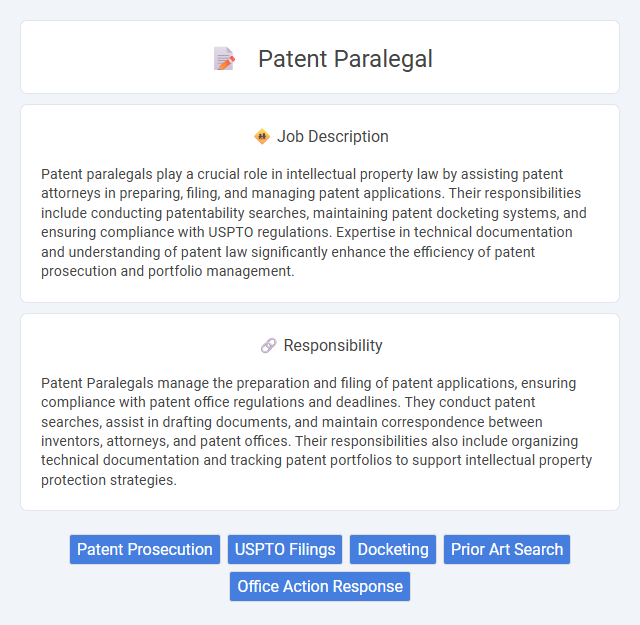 Patent Paralegal

Job Description

Patent paralegals play a crucial role in intellectual property law by assisting patent attorneys in preparing, filing, and managing patent applications. Their responsibilities include conducting patentability searches, maintaining patent docketing systems, and ensuring compliance with USPTO regulations. Expertise in technical documentation and understanding of patent law significantly enhance the efficiency of patent prosecution and portfolio management.

Responsibility

Patent Paralegals manage the preparation and filing of patent applications, ensuring compliance with patent office regulations and deadlines. They conduct patent searches, assist in drafting documents, and maintain correspondence between inventors, attorneys, and patent offices. Their responsibilities also include organizing technical documentation and tracking patent portfolios to support intellectual property protection strategies.

Patent Prosecution USPTO Filings Docketing Prior Art Search Office Action Response