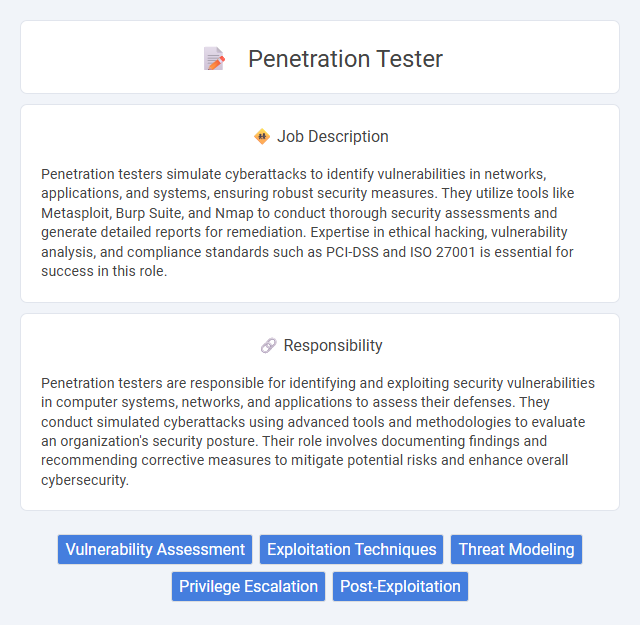 Penetration Tester

Job Description

Penetration testers simulate cyberattacks to identify vulnerabilities in networks, applications, and systems, ensuring robust security measures. They utilize tools like Metasploit, Burp Suite, and Nmap to conduct thorough security assessments and generate detailed reports for remediation. Expertise in ethical hacking, vulnerability analysis, and compliance standards such as PCI-DSS and ISO 27001 is essential for success in this role.

Responsibility

Penetration testers are responsible for identifying and exploiting security vulnerabilities in computer systems, networks, and applications to assess their defenses. They conduct simulated cyberattacks using advanced tools and methodologies to evaluate an organization's security posture. Their role involves documenting findings and recommending corrective measures to mitigate potential risks and enhance overall cybersecurity.

Vulnerability Assessment
Exploitation Techniques
Threat Modeling
Privilege Escalation
Post-Exploitation