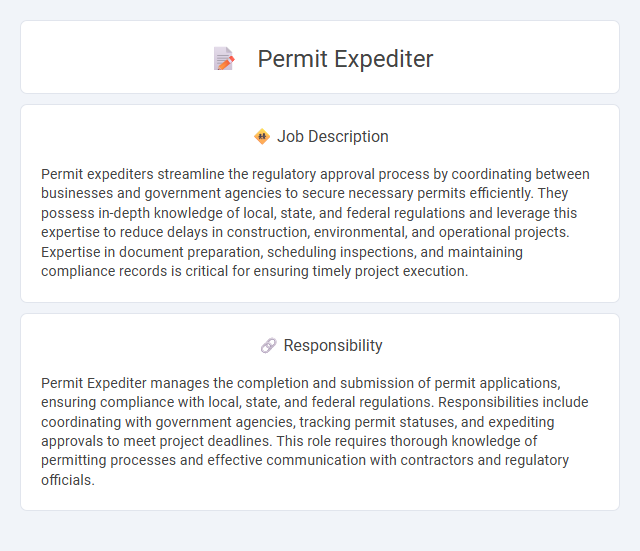 Permit Expediter

Job Description

Permit expediters streamline the regulatory approval process by coordinating between businesses and government agencies to secure necessary permits efficiently. They possess in-depth knowledge of local, state, and federal regulations and leverage this expertise to reduce delays in construction, environmental, and operational projects. Expertise in document preparation, scheduling inspections, and maintaining compliance records is critical for ensuring timely project execution.

Responsibility

Permit Expediter manages the completion and submission of permit applications, ensuring compliance with local, state, and federal regulations. Responsibilities include coordinating with government agencies, tracking permit statuses, and expediting approvals to meet project deadlines. This role requires thorough knowledge of permitting processes and effective communication with contractors and regulatory officials.