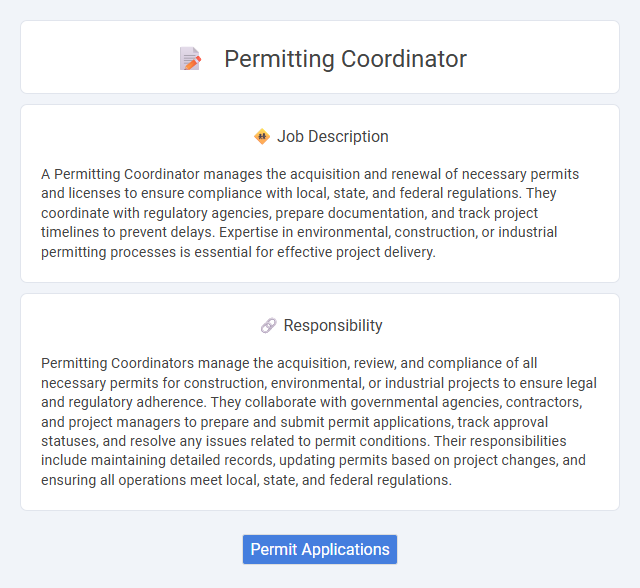 Permitting Coordinator

Job Description

A Permitting Coordinator manages the acquisition and renewal of necessary permits and licenses to ensure compliance with local, state, and federal regulations. They coordinate with regulatory agencies, prepare documentation, and track project timelines to prevent delays. Expertise in environmental, construction, or industrial permitting processes is essential for effective project delivery.

Responsibility

Permitting Coordinators manage the acquisition, review, and compliance of all necessary permits for construction, environmental, or industrial projects to ensure legal and regulatory adherence. They collaborate with governmental agencies, contractors, and project managers to prepare and submit permit applications, track approval statuses, and resolve any issues related to permit conditions. Their responsibilities include maintaining detailed records, updating permits based on project changes, and ensuring all operations meet local, state, and federal regulations.

Permit Applications