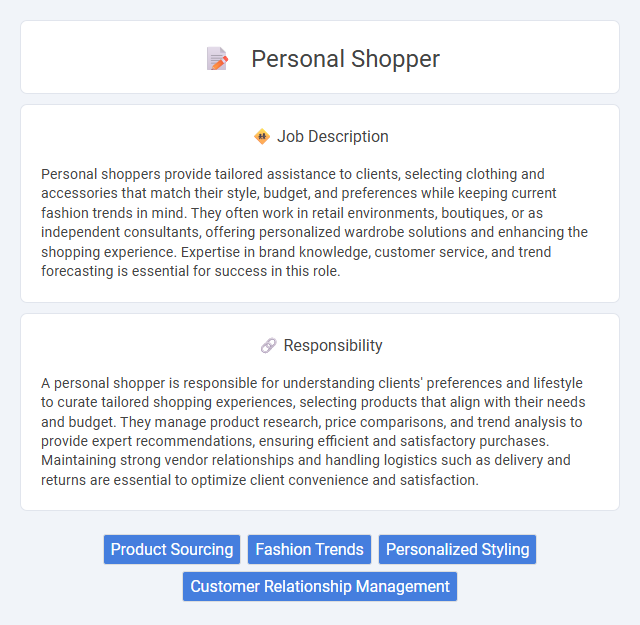 Personal Shopper

Job Description

Personal shoppers provide tailored assistance to clients, selecting clothing and accessories that match their style, budget, and preferences while keeping current fashion trends in mind. They often work in retail environments, boutiques, or as independent consultants, offering personalized wardrobe solutions and enhancing the shopping experience. Expertise in brand knowledge, customer service, and trend forecasting is essential for success in this role.

Responsibility

A personal shopper is responsible for understanding clients' preferences and lifestyle to curate tailored shopping experiences, selecting products that align with their needs and budget. They manage product research, price comparisons, and trend analysis to provide expert recommendations, ensuring efficient and satisfactory purchases. Maintaining strong vendor relationships and handling logistics such as delivery and returns are essential to optimize client convenience and satisfaction.

Product Sourcing
Fashion Trends
Personalized Styling
Customer Relationship Management