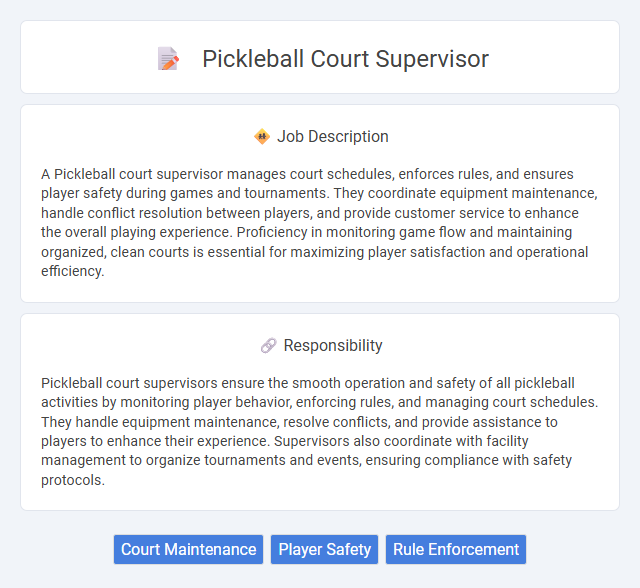 Pickleball Court Supervisor

Job Description

A Pickleball court supervisor manages court schedules, enforces rules, and ensures player safety during games and tournaments. They coordinate equipment maintenance, handle conflict resolution between players, and provide customer service to enhance the overall playing experience. Proficiency in monitoring game flow and maintaining organized, clean courts is essential for maximizing player satisfaction and operational efficiency.

Responsibility

Pickleball court supervisors ensure the smooth operation and safety of all pickleball activities by monitoring player behavior, enforcing rules, and managing court schedules. They handle equipment maintenance, resolve conflicts, and provide assistance to players to enhance their experience. Supervisors also coordinate with facility management to organize tournaments and events, ensuring compliance with safety protocols.

Court Maintenance Player Safety Rule Enforcement