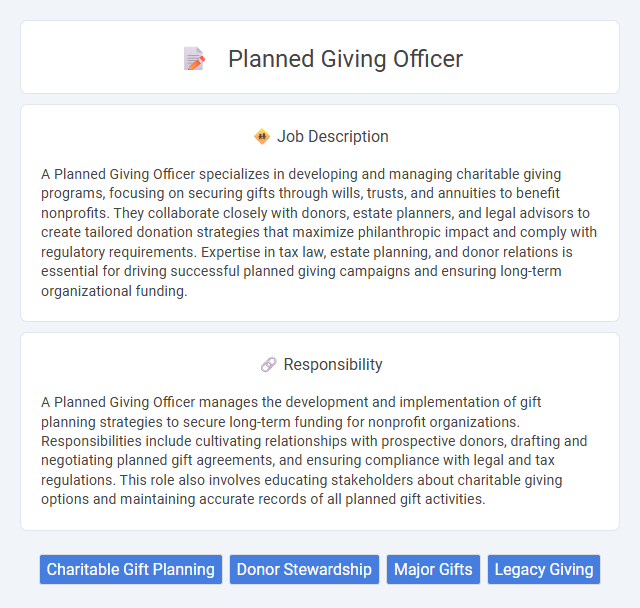 Planned Giving Officer

Job Description

A Planned Giving Officer specializes in developing and managing charitable giving programs, focusing on securing gifts through wills, trusts, and annuities to benefit nonprofits. They collaborate closely with donors, estate planners, and legal advisors to create tailored donation strategies that maximize philanthropic impact and comply with regulatory requirements. Expertise in tax law, estate planning, and donor relations is essential for driving successful planned giving campaigns and ensuring long-term organizational funding.

Responsibility

A Planned Giving Officer manages the development and implementation of gift planning strategies to secure long-term funding for nonprofit organizations. Responsibilities include cultivating relationships with prospective donors, drafting and negotiating planned gift agreements, and ensuring compliance with legal and tax regulations. This role also involves educating stakeholders about charitable giving options and maintaining accurate records of all planned gift activities.

Charitable Gift Planning
Donor Stewardship
Major Gifts
Legacy Giving