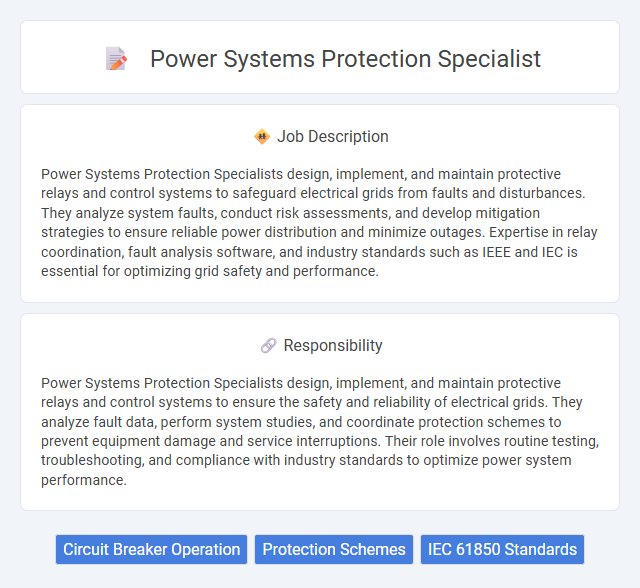 Power Systems Protection Specialist

Job Description

Power Systems Protection Specialists design, implement, and maintain protective relays and control systems to safeguard electrical grids from faults and disturbances. They analyze system faults, conduct risk assessments, and develop mitigation strategies to ensure reliable power distribution and minimize outages. Expertise in relay coordination, fault analysis software, and industry standards such as IEEE and IEC is essential for optimizing grid safety and performance.

Responsibility

Power Systems Protection Specialists design, implement, and maintain protective relays and control systems to ensure the safety and reliability of electrical grids. They analyze fault data, perform system studies, and coordinate protection schemes to prevent equipment damage and service interruptions. Their role involves routine testing, troubleshooting, and compliance with industry standards to optimize power system performance.

Circuit Breaker Operation
Protection Schemes
IEC 61850 Standards