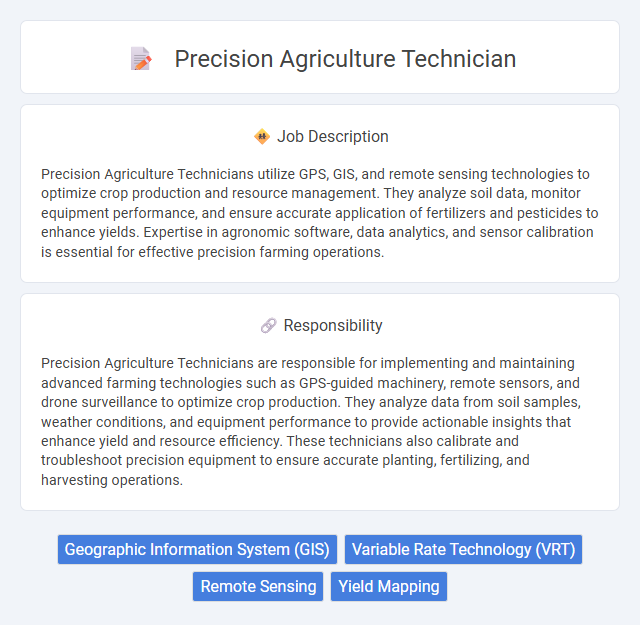 Precision Agriculture Technician

Job Description

Precision Agriculture Technicians utilize GPS, GIS, and remote sensing technologies to optimize crop production and resource management. They analyze soil data, monitor equipment performance, and ensure accurate application of fertilizers and pesticides to enhance yields. Expertise in agronomic software, data analytics, and sensor calibration is essential for effective precision farming operations.

Responsibility

Precision Agriculture Technicians are responsible for implementing and maintaining advanced farming technologies such as GPS-guided machinery, remote sensors, and drone surveillance to optimize crop production. They analyze data from soil samples, weather conditions, and equipment performance to provide actionable insights that enhance yield and resource efficiency. These technicians also calibrate and troubleshoot precision equipment to ensure accurate planting, fertilizing, and harvesting operations.

Geographic Information System (GIS)
Variable Rate Technology (VRT)
Remote Sensing
Yield Mapping