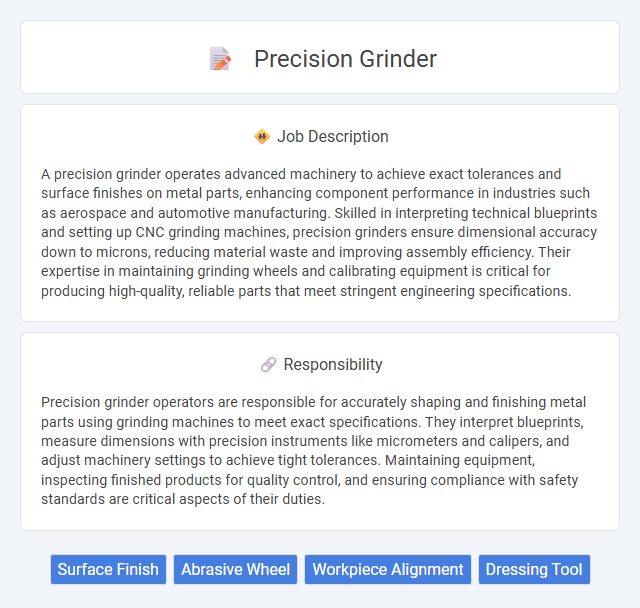 Precision Grinder

Job Description

A precision grinder operates advanced machinery to achieve exact tolerances and surface finishes on metal parts, enhancing component performance in industries such as aerospace and automotive manufacturing. Skilled in interpreting technical blueprints and setting up CNC grinding machines, precision grinders ensure dimensional accuracy down to microns, reducing material waste and improving assembly efficiency. Their expertise in maintaining grinding wheels and calibrating equipment is critical for producing high-quality, reliable parts that meet stringent engineering specifications.

Responsibility

Precision grinder operators are responsible for accurately shaping and finishing metal parts using grinding machines to meet exact specifications. They interpret blueprints, measure dimensions with precision instruments like micrometers and calipers, and adjust machinery settings to achieve tight tolerances. Maintaining equipment, inspecting finished products for quality control, and ensuring compliance with safety standards are critical aspects of their duties.

Surface Finish
Abrasive Wheel
Workpiece Alignment
Dressing Tool