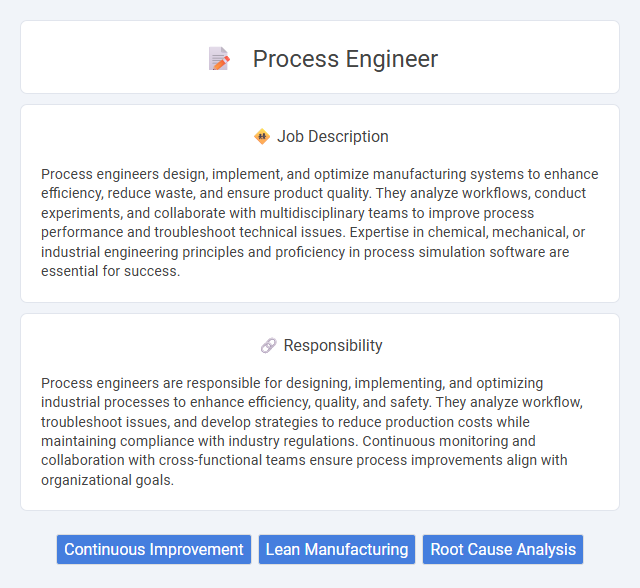 Process Engineer

Job Description

Process engineers design, implement, and optimize manufacturing systems to enhance efficiency, reduce waste, and ensure product quality. They analyze workflows, conduct experiments, and collaborate with multidisciplinary teams to improve process performance and troubleshoot technical issues. Expertise in chemical, mechanical, or industrial engineering principles and proficiency in process simulation software are essential for success.

Responsibility

Process engineers are responsible for designing, implementing, and optimizing industrial processes to enhance efficiency, quality, and safety. They analyze workflow, troubleshoot issues, and develop strategies to reduce production costs while maintaining compliance with industry regulations. Continuous monitoring and collaboration with cross-functional teams ensure process improvements align with organizational goals.

Continuous Improvement

Lean Manufacturing

Root Cause Analysis