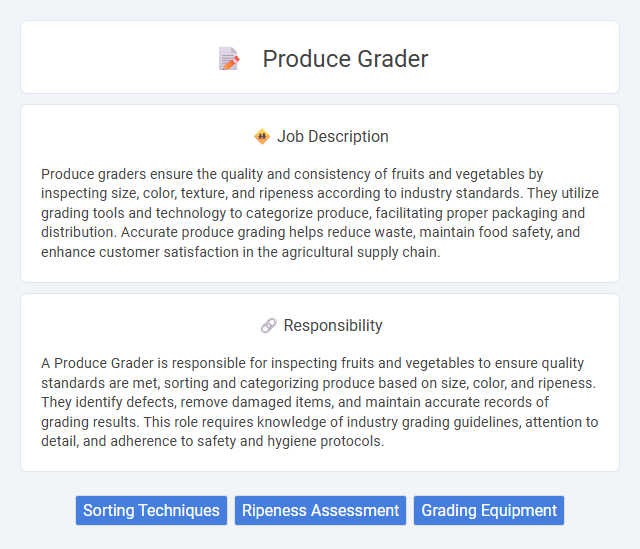 Produce Grader

Job Description

Produce graders ensure the quality and consistency of fruits and vegetables by inspecting size, color, texture, and ripeness according to industry standards. They utilize grading tools and technology to categorize produce, facilitating proper packaging and distribution. Accurate produce grading helps reduce waste, maintain food safety, and enhance customer satisfaction in the agricultural supply chain.

Responsibility

A Produce Grader is responsible for inspecting fruits and vegetables to ensure quality standards are met, sorting and categorizing produce based on size, color, and ripeness. They identify defects, remove damaged items, and maintain accurate records of grading results. This role requires knowledge of industry grading guidelines, attention to detail, and adherence to safety and hygiene protocols.

Sorting Techniques
Ripeness Assessment
Grading Equipment