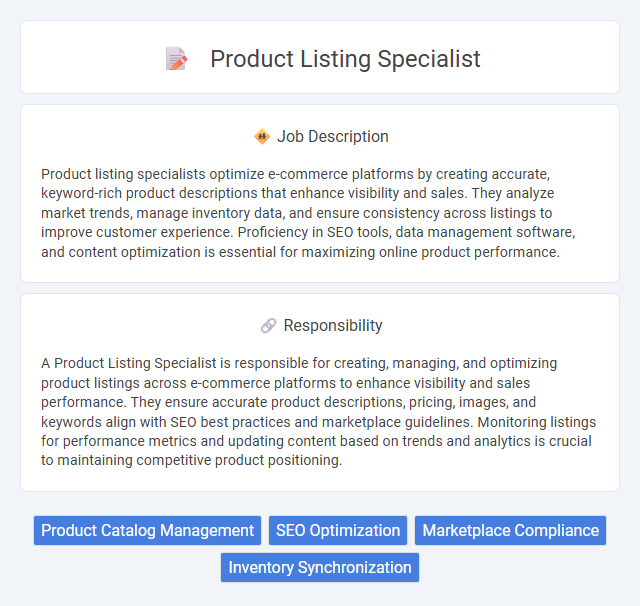 Product Listing Specialist

Job Description

Product listing specialists optimize e-commerce platforms by creating accurate, keyword-rich product descriptions that enhance visibility and sales. They analyze market trends, manage inventory data, and ensure consistency across listings to improve customer experience. Proficiency in SEO tools, data management software, and content optimization is essential for maximizing online product performance.

Responsibility

A Product Listing Specialist is responsible for creating, managing, and optimizing product listings across e-commerce platforms to enhance visibility and sales performance. They ensure accurate product descriptions, pricing, images, and keywords align with SEO best practices and marketplace guidelines. Monitoring listings for performance metrics and updating content based on trends and analytics is crucial to maintaining competitive product positioning.

Product Catalog Management
SEO Optimization
Marketplace Compliance
Inventory Synchronization