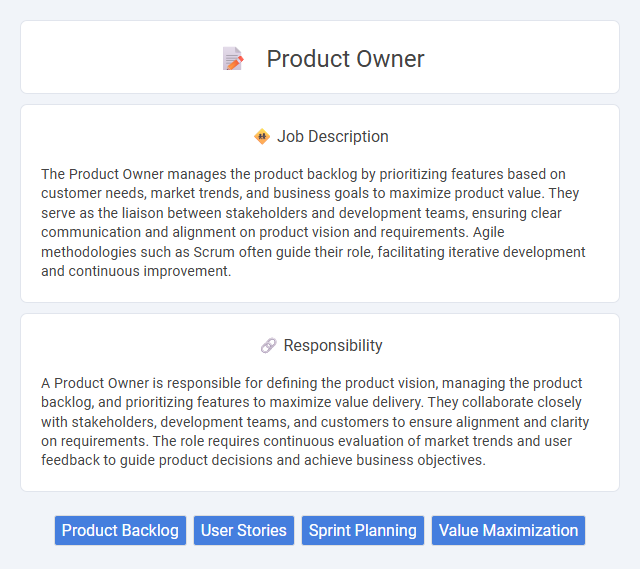 Product Owner

Job Description

The Product Owner manages the product backlog by prioritizing features based on customer needs, market trends, and business goals to maximize product value. They serve as the liaison between stakeholders and development teams, ensuring clear communication and alignment on product vision and requirements. Agile methodologies such as Scrum often guide their role, facilitating iterative development and continuous improvement.

Responsibility

A Product Owner is responsible for defining the product vision, managing the product backlog, and prioritizing features to maximize value delivery. They collaborate closely with stakeholders, development teams, and customers to ensure alignment and clarity on requirements. The role requires continuous evaluation of market trends and user feedback to guide product decisions and achieve business objectives.

Product Backlog
User Stories
Sprint Planning
Value Maximization