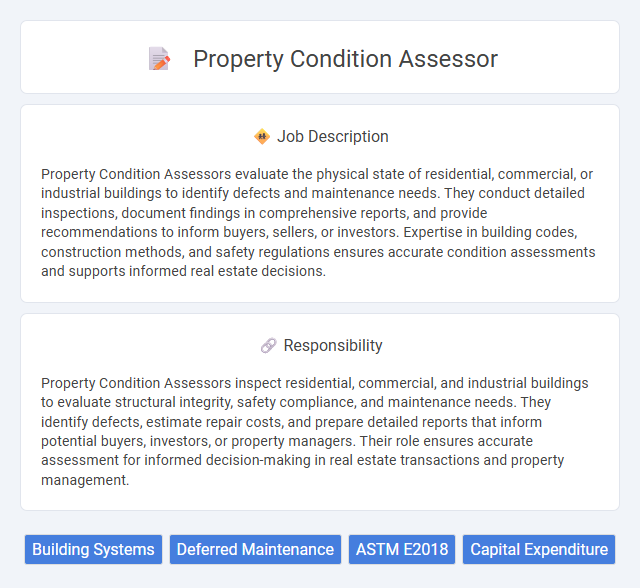 Property Condition Assessor

Job Description

Property Condition Assessors evaluate the physical state of residential, commercial, or industrial buildings to identify defects and maintenance needs. They conduct detailed inspections, document findings in comprehensive reports, and provide recommendations to inform buyers, sellers, or investors. Expertise in building codes, construction methods, and safety regulations ensures accurate condition assessments and supports informed real estate decisions.

Responsibility

Property Condition Assessors inspect residential, commercial, and industrial buildings to evaluate structural integrity, safety compliance, and maintenance needs. They identify defects, estimate repair costs, and prepare detailed reports that inform potential buyers, investors, or property managers. Their role ensures accurate assessment for informed decision-making in real estate transactions and property management.

Building Systems
Deferred Maintenance
ASTM E2018
Capital Expenditure