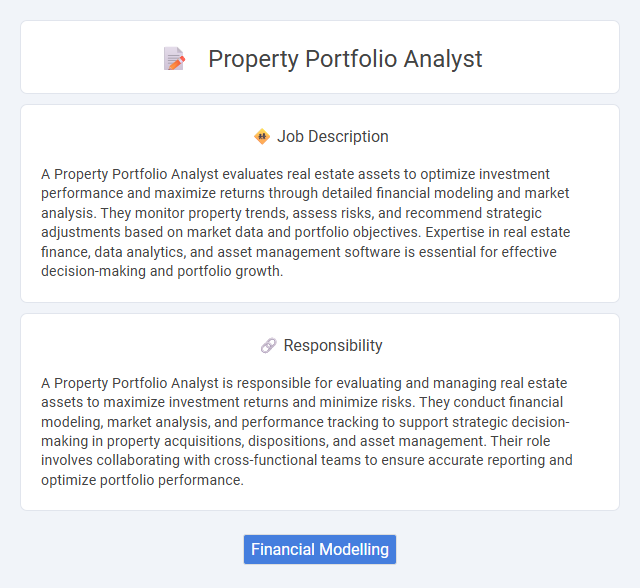 Property Portfolio Analyst

Job Description

A Property Portfolio Analyst evaluates real estate assets to optimize investment performance and maximize returns through detailed financial modeling and market analysis. They monitor property trends, assess risks, and recommend strategic adjustments based on market data and portfolio objectives. Expertise in real estate finance, data analytics, and asset management software is essential for effective decision-making and portfolio growth.

Responsibility

A Property Portfolio Analyst is responsible for evaluating and managing real estate assets to maximize investment returns and minimize risks. They conduct financial modeling, market analysis, and performance tracking to support strategic decision-making in property acquisitions, dispositions, and asset management. Their role involves collaborating with cross-functional teams to ensure accurate reporting and optimize portfolio performance.

Financial Modelling