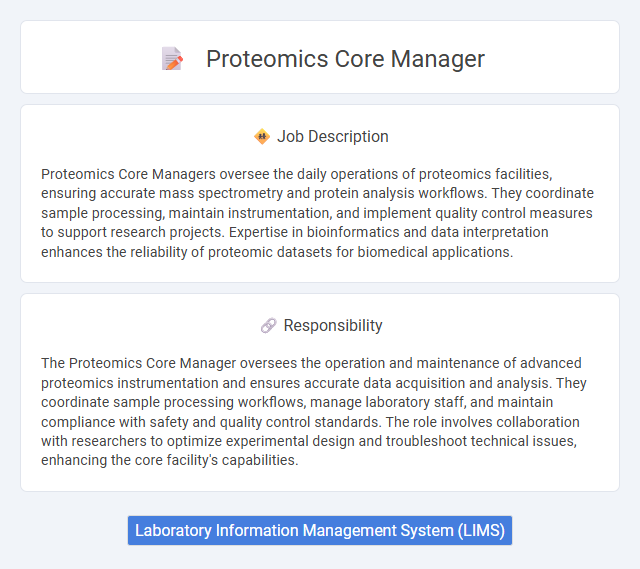 Proteomics Core Manager

Job Description

Proteomics Core Managers oversee the daily operations of proteomics facilities, ensuring accurate mass spectrometry and protein analysis workflows. They coordinate sample processing, maintain instrumentation, and implement quality control measures to support research projects. Expertise in bioinformatics and data interpretation enhances the reliability of proteomic datasets for biomedical applications.

Responsibility

The Proteomics Core Manager oversees the operation and maintenance of advanced proteomics instrumentation and ensures accurate data acquisition and analysis. They coordinate sample processing workflows, manage laboratory staff, and maintain compliance with safety and quality control standards. The role involves collaboration with researchers to optimize experimental design and troubleshoot technical issues, enhancing the core facility's capabilities.

Laboratory Information Management System (LIMS)