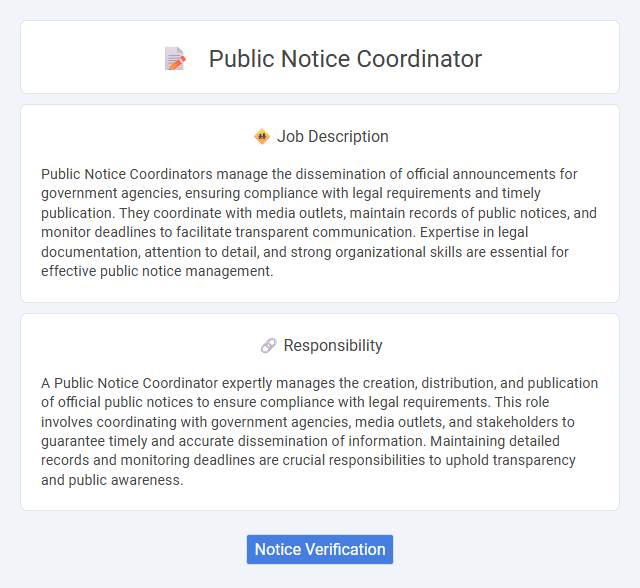 Public Notice Coordinator

Job Description

Public Notice Coordinators manage the dissemination of official announcements for government agencies, ensuring compliance with legal requirements and timely publication. They coordinate with media outlets, maintain records of public notices, and monitor deadlines to facilitate transparent communication. Expertise in legal documentation, attention to detail, and strong organizational skills are essential for effective public notice management.

Responsibility

A Public Notice Coordinator expertly manages the creation, distribution, and publication of official public notices to ensure compliance with legal requirements. This role involves coordinating with government agencies, media outlets, and stakeholders to guarantee timely and accurate dissemination of information. Maintaining detailed records and monitoring deadlines are crucial responsibilities to uphold transparency and public awareness.

Notice Verification