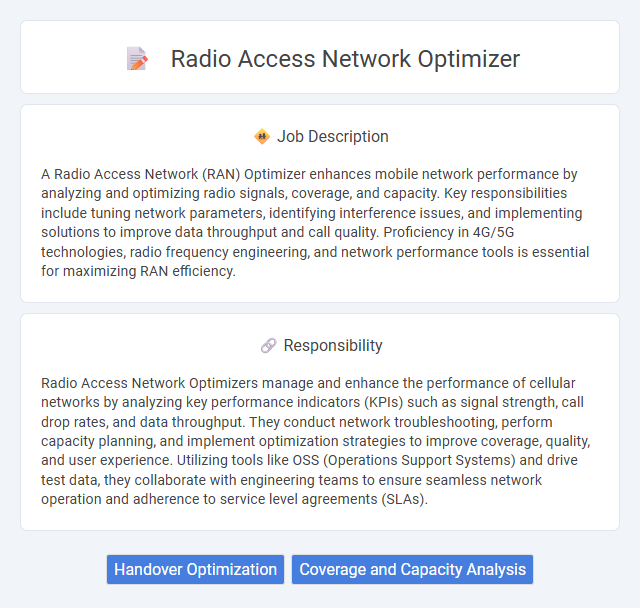 Radio Access Network Optimizer

Job Description

A Radio Access Network (RAN) Optimizer enhances mobile network performance by analyzing and optimizing radio signals, coverage, and capacity. Key responsibilities include tuning network parameters, identifying interference issues, and implementing solutions to improve data throughput and call quality. Proficiency in 4G/5G technologies, radio frequency engineering, and network performance tools is essential for maximizing RAN efficiency.

Responsibility

Radio Access Network Optimizers manage and enhance the performance of cellular networks by analyzing key performance indicators (KPIs) such as signal strength, call drop rates, and data throughput. They conduct network troubleshooting, perform capacity planning, and implement optimization strategies to improve coverage, quality, and user experience. Utilizing tools like OSS (Operations Support Systems) and drive test data, they collaborate with engineering teams to ensure seamless network operation and adherence to service level agreements (SLAs).

Handover Optimization

Coverage and Capacity Analysis