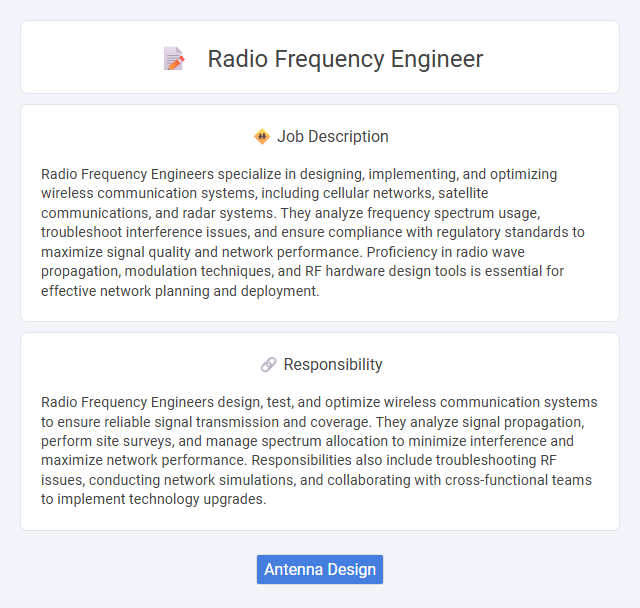 Radio Frequency Engineer

Job Description

Radio Frequency Engineers specialize in designing, implementing, and optimizing wireless communication systems, including cellular networks, satellite communications, and radar systems. They analyze frequency spectrum usage, troubleshoot interference issues, and ensure compliance with regulatory standards to maximize signal quality and network performance. Proficiency in radio wave propagation, modulation techniques, and RF hardware design tools is essential for effective network planning and deployment.

Responsibility

Radio Frequency Engineers design, test, and optimize wireless communication systems to ensure reliable signal transmission and coverage. They analyze signal propagation, perform site surveys, and manage spectrum allocation to minimize interference and maximize network performance. Responsibilities also include troubleshooting RF issues, conducting network simulations, and collaborating with cross-functional teams to implement technology upgrades.

Antenna Design