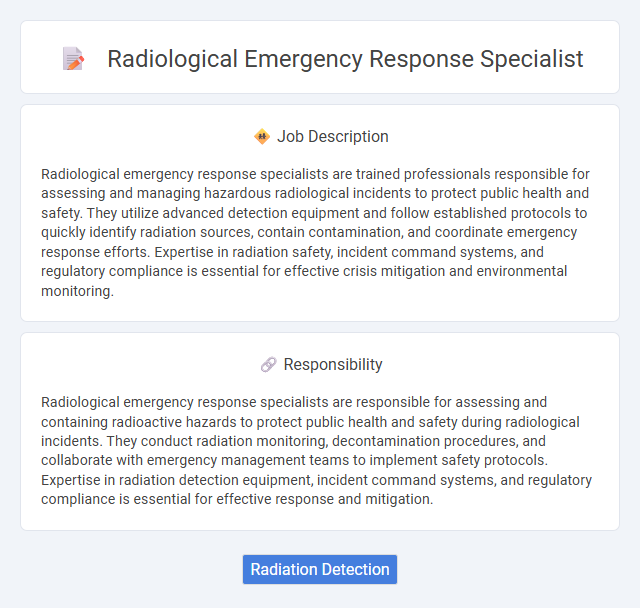 Radiological Emergency Response Specialist

Job Description

Radiological emergency response specialists are trained professionals responsible for assessing and managing hazardous radiological incidents to protect public health and safety. They utilize advanced detection equipment and follow established protocols to quickly identify radiation sources, contain contamination, and coordinate emergency response efforts. Expertise in radiation safety, incident command systems, and regulatory compliance is essential for effective crisis mitigation and environmental monitoring.

Responsibility

Radiological emergency response specialists are responsible for assessing and containing radioactive hazards to protect public health and safety during radiological incidents. They conduct radiation monitoring, decontamination procedures, and collaborate with emergency management teams to implement safety protocols. Expertise in radiation detection equipment, incident command systems, and regulatory compliance is essential for effective response and mitigation.

Radiation Detection