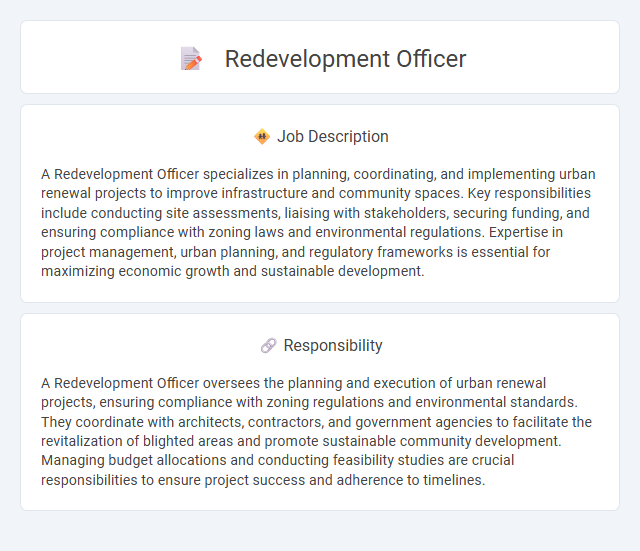 Redevelopment Officer

Job Description

A Redevelopment Officer specializes in planning, coordinating, and implementing urban renewal projects to improve infrastructure and community spaces. Key responsibilities include conducting site assessments, liaising with stakeholders, securing funding, and ensuring compliance with zoning laws and environmental regulations. Expertise in project management, urban planning, and regulatory frameworks is essential for maximizing economic growth and sustainable development.

Responsibility

A Redevelopment Officer oversees the planning and execution of urban renewal projects, ensuring compliance with zoning regulations and environmental standards. They coordinate with architects, contractors, and government agencies to facilitate the revitalization of blighted areas and promote sustainable community development. Managing budget allocations and conducting feasibility studies are crucial responsibilities to ensure project success and adherence to timelines.