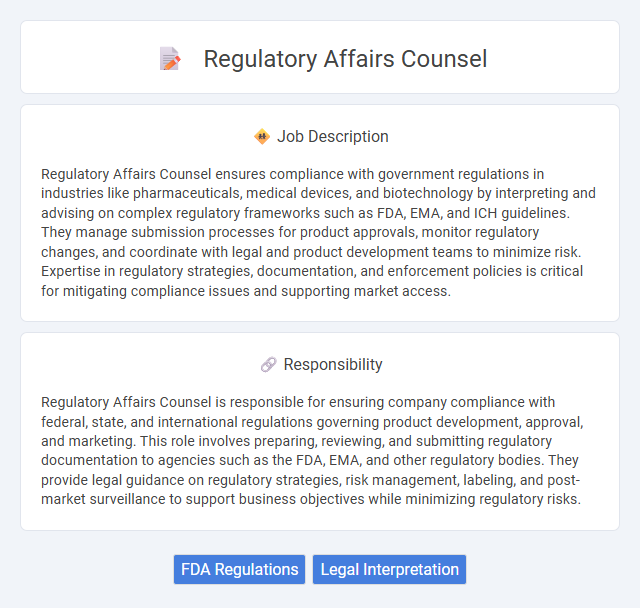 Regulatory Affairs Counsel

Job Description

Regulatory Affairs Counsel ensures compliance with government regulations in industries like pharmaceuticals, medical devices, and biotechnology by interpreting and advising on complex regulatory frameworks such as FDA, EMA, and ICH guidelines. They manage submission processes for product approvals, monitor regulatory changes, and coordinate with legal and product development teams to minimize risk. Expertise in regulatory strategies, documentation, and enforcement policies is critical for mitigating compliance issues and supporting market access.

Responsibility

Regulatory Affairs Counsel is responsible for ensuring company compliance with federal, state, and international regulations governing product development, approval, and marketing. This role involves preparing, reviewing, and submitting regulatory documentation to agencies such as the FDA, EMA, and other regulatory bodies. They provide legal guidance on regulatory strategies, risk management, labeling, and post-market surveillance to support business objectives while minimizing regulatory risks.

FDA Regulations

Legal Interpretation