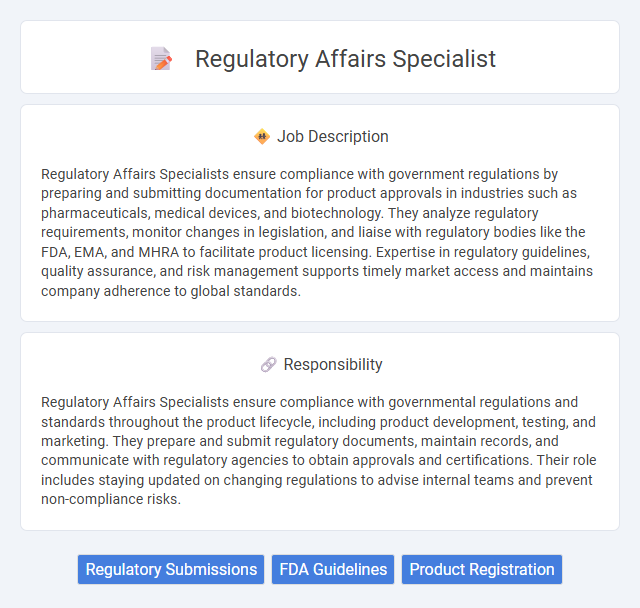 Regulatory Affairs Specialist

Job Description

Regulatory Affairs Specialists ensure compliance with government regulations by preparing and submitting documentation for product approvals in industries such as pharmaceuticals, medical devices, and biotechnology. They analyze regulatory requirements, monitor changes in legislation, and liaise with regulatory bodies like the FDA, EMA, and MHRA to facilitate product licensing. Expertise in regulatory guidelines, quality assurance, and risk management supports timely market access and maintains company adherence to global standards.

Responsibility

Regulatory Affairs Specialists ensure compliance with governmental regulations and standards throughout the product lifecycle, including product development, testing, and marketing. They prepare and submit regulatory documents, maintain records, and communicate with regulatory agencies to obtain approvals and certifications. Their role includes staying updated on changing regulations to advise internal teams and prevent non-compliance risks.

Regulatory Submissions FDA Guidelines Product Registration