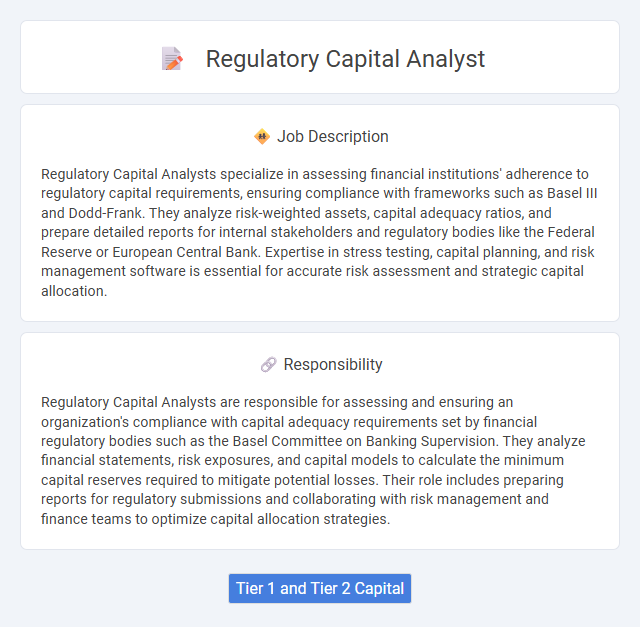 Regulatory Capital Analyst

Job Description

Regulatory Capital Analysts specialize in assessing financial institutions' adherence to regulatory capital requirements, ensuring compliance with frameworks such as Basel III and Dodd-Frank. They analyze risk-weighted assets, capital adequacy ratios, and prepare detailed reports for internal stakeholders and regulatory bodies like the Federal Reserve or European Central Bank. Expertise in stress testing, capital planning, and risk management software is essential for accurate risk assessment and strategic capital allocation.

Responsibility

Regulatory Capital Analysts are responsible for assessing and ensuring an organization's compliance with capital adequacy requirements set by financial regulatory bodies such as the Basel Committee on Banking Supervision. They analyze financial statements, risk exposures, and capital models to calculate the minimum capital reserves required to mitigate potential losses. Their role includes preparing reports for regulatory submissions and collaborating with risk management and finance teams to optimize capital allocation strategies.

Tier 1 and Tier 2 Capital