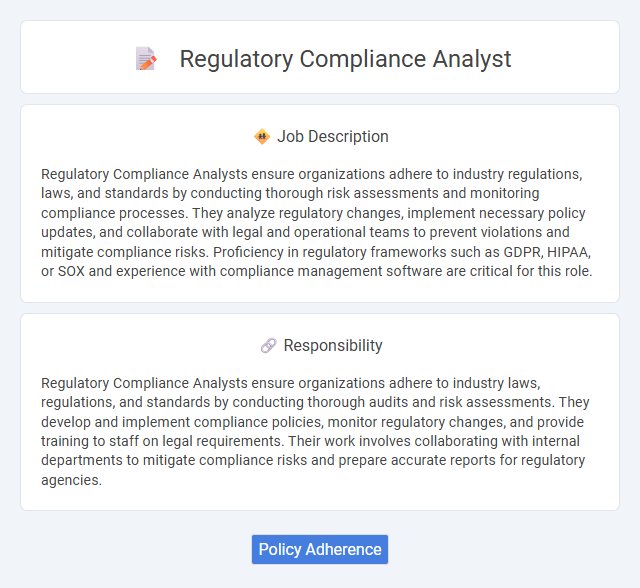 Regulatory Compliance Analyst

Job Description

Regulatory Compliance Analysts ensure organizations adhere to industry regulations, laws, and standards by conducting thorough risk assessments and monitoring compliance processes. They analyze regulatory changes, implement necessary policy updates, and collaborate with legal and operational teams to prevent violations and mitigate compliance risks. Proficiency in regulatory frameworks such as GDPR, HIPAA, or SOX and experience with compliance management software are critical for this role.

Responsibility

Regulatory Compliance Analysts ensure organizations adhere to industry laws, regulations, and standards by conducting thorough audits and risk assessments. They develop and implement compliance policies, monitor regulatory changes, and provide training to staff on legal requirements. Their work involves collaborating with internal departments to mitigate compliance risks and prepare accurate reports for regulatory agencies.

Policy Adherence