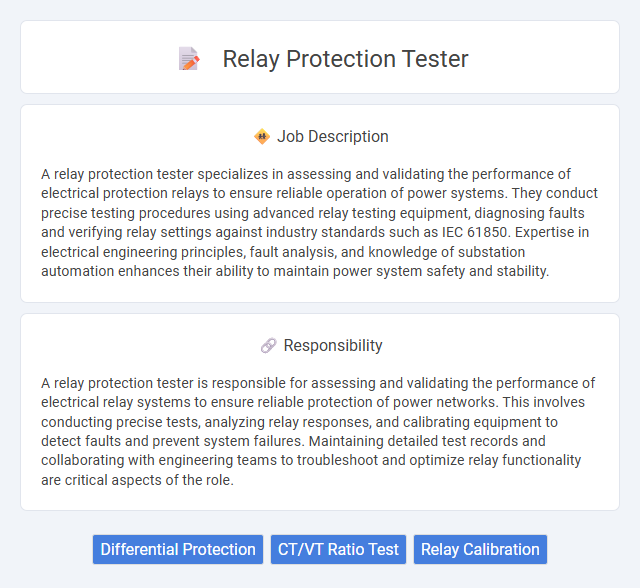 Relay Protection Tester

Job Description

A relay protection tester specializes in assessing and validating the performance of electrical protection relays to ensure reliable operation of power systems. They conduct precise testing procedures using advanced relay testing equipment, diagnosing faults and verifying relay settings against industry standards such as IEC 61850. Expertise in electrical engineering principles, fault analysis, and knowledge of substation automation enhances their ability to maintain power system safety and stability.

Responsibility

A relay protection tester is responsible for assessing and validating the performance of electrical relay systems to ensure reliable protection of power networks. This involves conducting precise tests, analyzing relay responses, and calibrating equipment to detect faults and prevent system failures. Maintaining detailed test records and collaborating with engineering teams to troubleshoot and optimize relay functionality are critical aspects of the role.

Differential Protection
CT/VT Ratio Test
Relay Calibration