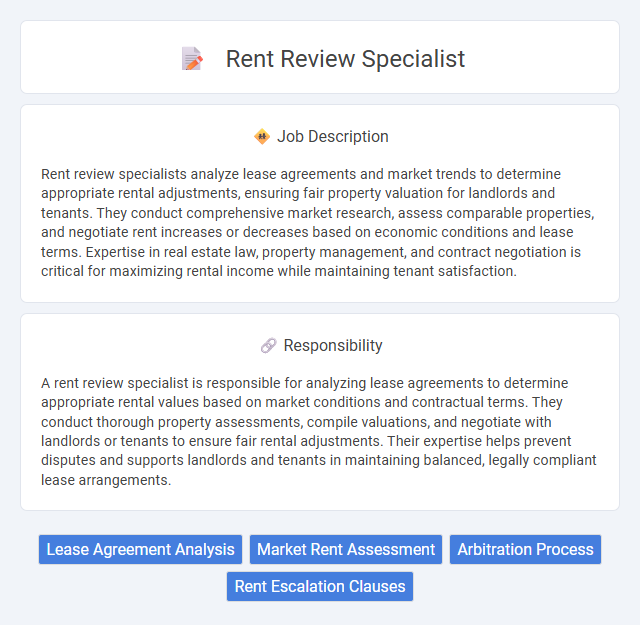 Rent Review Specialist

Job Description

Rent review specialists analyze lease agreements and market trends to determine appropriate rental adjustments, ensuring fair property valuation for landlords and tenants. They conduct comprehensive market research, assess comparable properties, and negotiate rent increases or decreases based on economic conditions and lease terms. Expertise in real estate law, property management, and contract negotiation is critical for maximizing rental income while maintaining tenant satisfaction.

Responsibility

A rent review specialist is responsible for analyzing lease agreements to determine appropriate rental values based on market conditions and contractual terms. They conduct thorough property assessments, compile valuations, and negotiate with landlords or tenants to ensure fair rental adjustments. Their expertise helps prevent disputes and supports landlords and tenants in maintaining balanced, legally compliant lease arrangements.

Lease Agreement Analysis
Market Rent Assessment
Arbitration Process
Rent Escalation Clauses