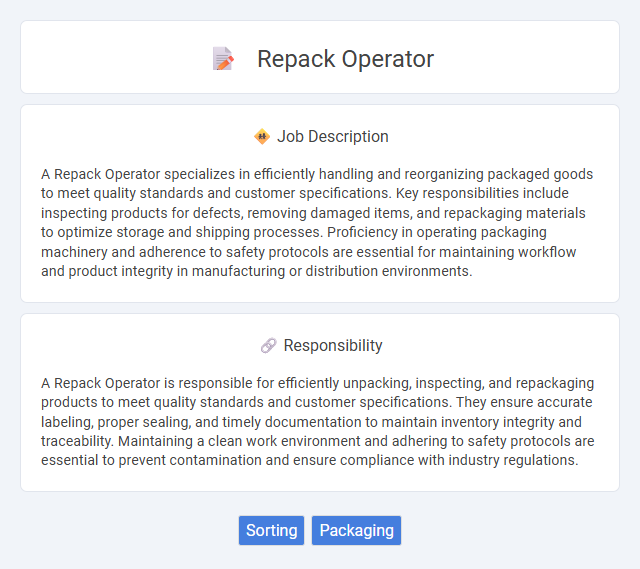 Repack Operator

Job Description

A Repack Operator specializes in efficiently handling and reorganizing packaged goods to meet quality standards and customer specifications. Key responsibilities include inspecting products for defects, removing damaged items, and repackaging materials to optimize storage and shipping processes. Proficiency in operating packaging machinery and adherence to safety protocols are essential for maintaining workflow and product integrity in manufacturing or distribution environments.

Responsibility

A Repack Operator is responsible for efficiently unpacking, inspecting, and repackaging products to meet quality standards and customer specifications. They ensure accurate labeling, proper sealing, and timely documentation to maintain inventory integrity and traceability. Maintaining a clean work environment and adhering to safety protocols are essential to prevent contamination and ensure compliance with industry regulations.

Sorting Packaging