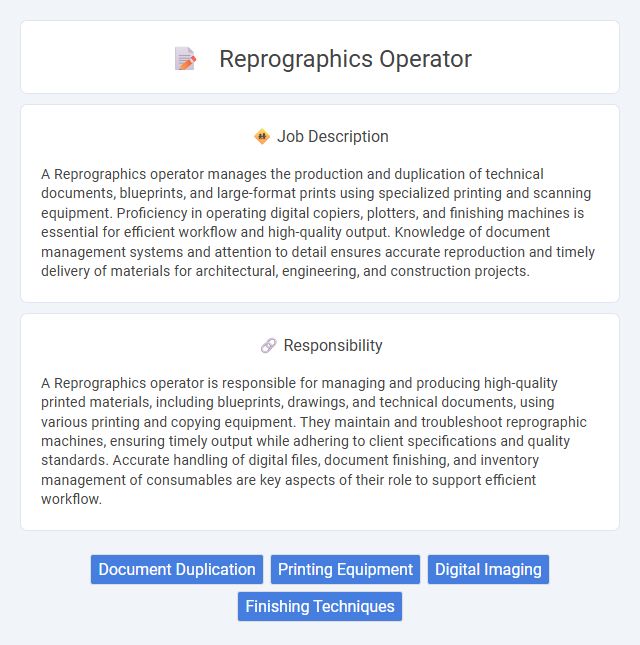 Reprographics Operator

Job Description

A Reprographics operator manages the production and duplication of technical documents, blueprints, and large-format prints using specialized printing and scanning equipment. Proficiency in operating digital copiers, plotters, and finishing machines is essential for efficient workflow and high-quality output. Knowledge of document management systems and attention to detail ensures accurate reproduction and timely delivery of materials for architectural, engineering, and construction projects.

Responsibility

A Reprographics operator is responsible for managing and producing high-quality printed materials, including blueprints, drawings, and technical documents, using various printing and copying equipment. They maintain and troubleshoot reprographic machines, ensuring timely output while adhering to client specifications and quality standards. Accurate handling of digital files, document finishing, and inventory management of consumables are key aspects of their role to support efficient workflow.

Document Duplication
Printing Equipment
Digital Imaging
Finishing Techniques