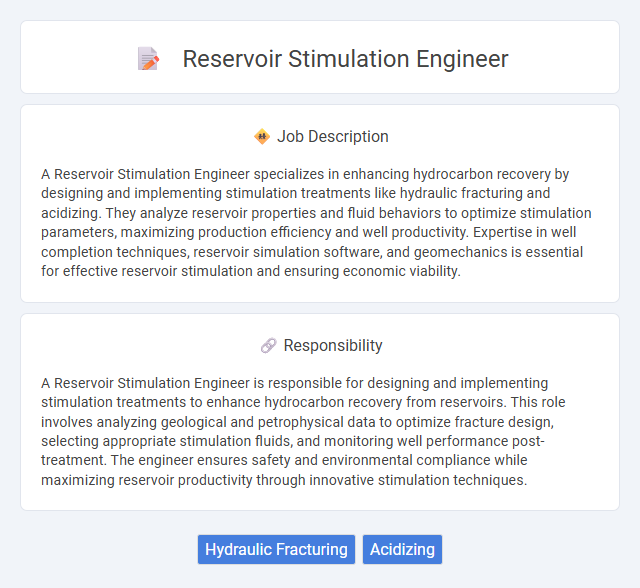 Reservoir Stimulation Engineer

Job Description

A Reservoir Stimulation Engineer specializes in enhancing hydrocarbon recovery by designing and implementing stimulation treatments like hydraulic fracturing and acidizing. They analyze reservoir properties and fluid behaviors to optimize stimulation parameters, maximizing production efficiency and well productivity. Expertise in well completion techniques, reservoir simulation software, and geomechanics is essential for effective reservoir stimulation and ensuring economic viability.

Responsibility

A Reservoir Stimulation Engineer is responsible for designing and implementing stimulation treatments to enhance hydrocarbon recovery from reservoirs. This role involves analyzing geological and petrophysical data to optimize fracture design, selecting appropriate stimulation fluids, and monitoring well performance post-treatment. The engineer ensures safety and environmental compliance while maximizing reservoir productivity through innovative stimulation techniques.

Hydraulic Fracturing Acidizing