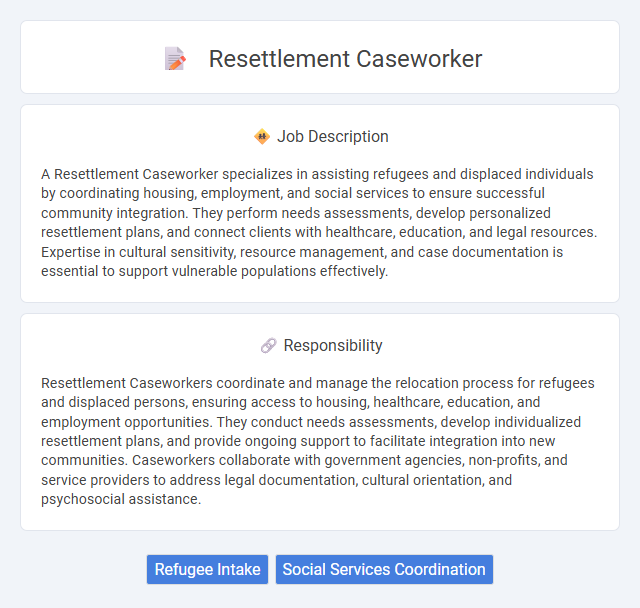 Resettlement Caseworker

Job Description

A Resettlement Caseworker specializes in assisting refugees and displaced individuals by coordinating housing, employment, and social services to ensure successful community integration. They perform needs assessments, develop personalized resettlement plans, and connect clients with healthcare, education, and legal resources. Expertise in cultural sensitivity, resource management, and case documentation is essential to support vulnerable populations effectively.

Responsibility

Resettlement Caseworkers coordinate and manage the relocation process for refugees and displaced persons, ensuring access to housing, healthcare, education, and employment opportunities. They conduct needs assessments, develop individualized resettlement plans, and provide ongoing support to facilitate integration into new communities. Caseworkers collaborate with government agencies, non-profits, and service providers to address legal documentation, cultural orientation, and psychosocial assistance.

Refugee Intake

Social Services Coordination