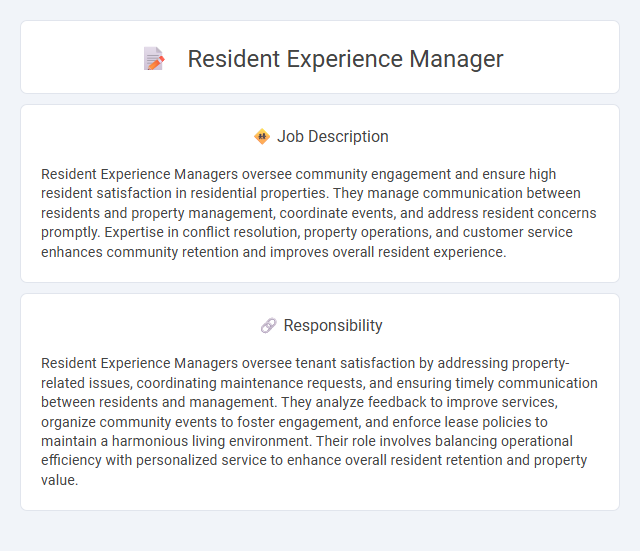 Resident Experience Manager

Job Description

Resident Experience Managers oversee community engagement and ensure high resident satisfaction in residential properties. They manage communication between residents and property management, coordinate events, and address resident concerns promptly. Expertise in conflict resolution, property operations, and customer service enhances community retention and improves overall resident experience.

Responsibility

Resident Experience Managers oversee tenant satisfaction by addressing property-related issues, coordinating maintenance requests, and ensuring timely communication between residents and management. They analyze feedback to improve services, organize community events to foster engagement, and enforce lease policies to maintain a harmonious living environment. Their role involves balancing operational efficiency with personalized service to enhance overall resident retention and property value.